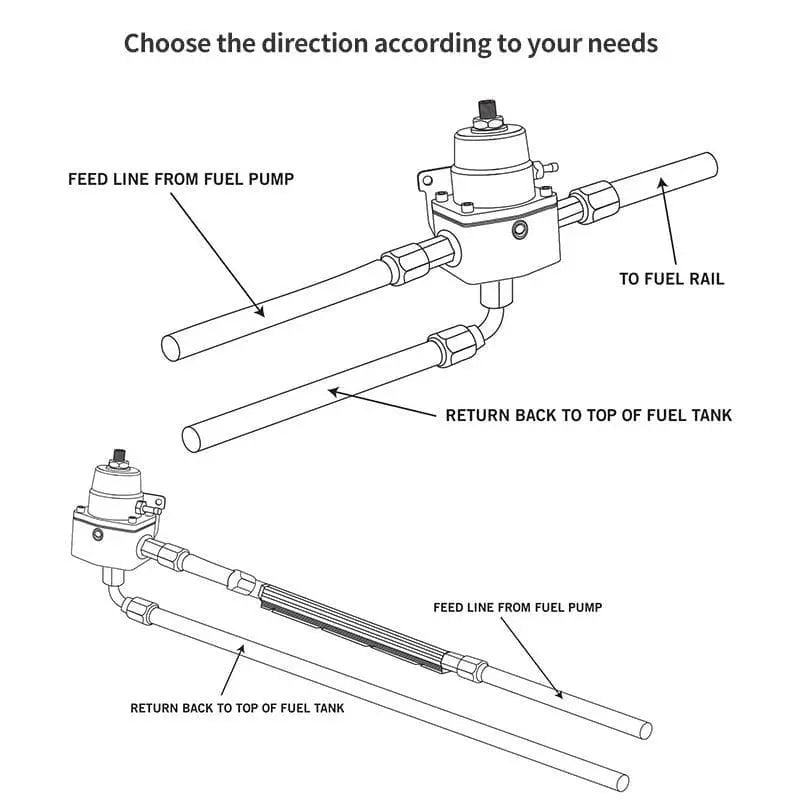 Choose the direction according to your needs

FEED LINE FROM FUEL PUMP

TO FUEL RAIL

RETURN BACK TO TOP OF FUEL TANK

FEED LINE FROM FUEL PUMP

RETURN BACK TO TOP OF FUEL TANK