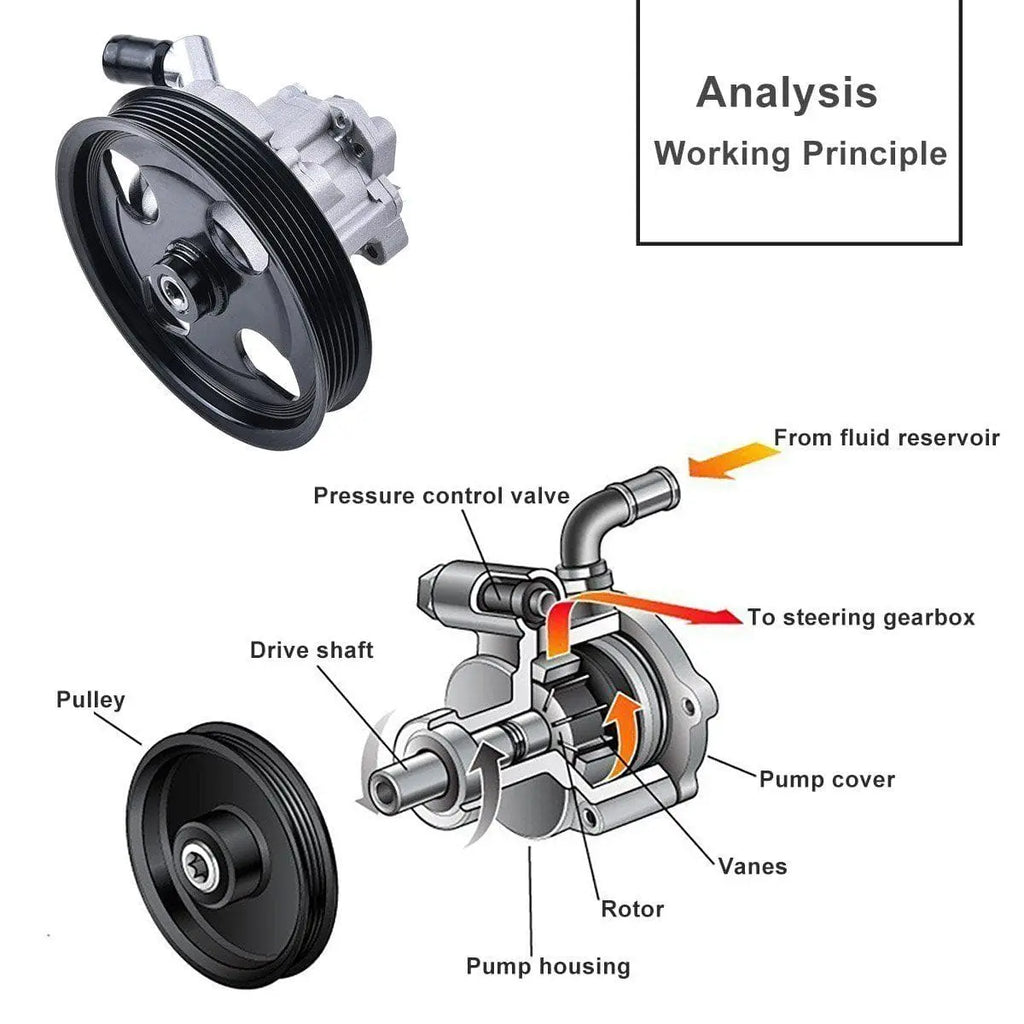 Analysis
Working Principle

From fluid reservoir

Pressure control valve

To steering gearbox

Drive shaft

Pulley

Pump cover

Vanes

Rotor

Pump housing