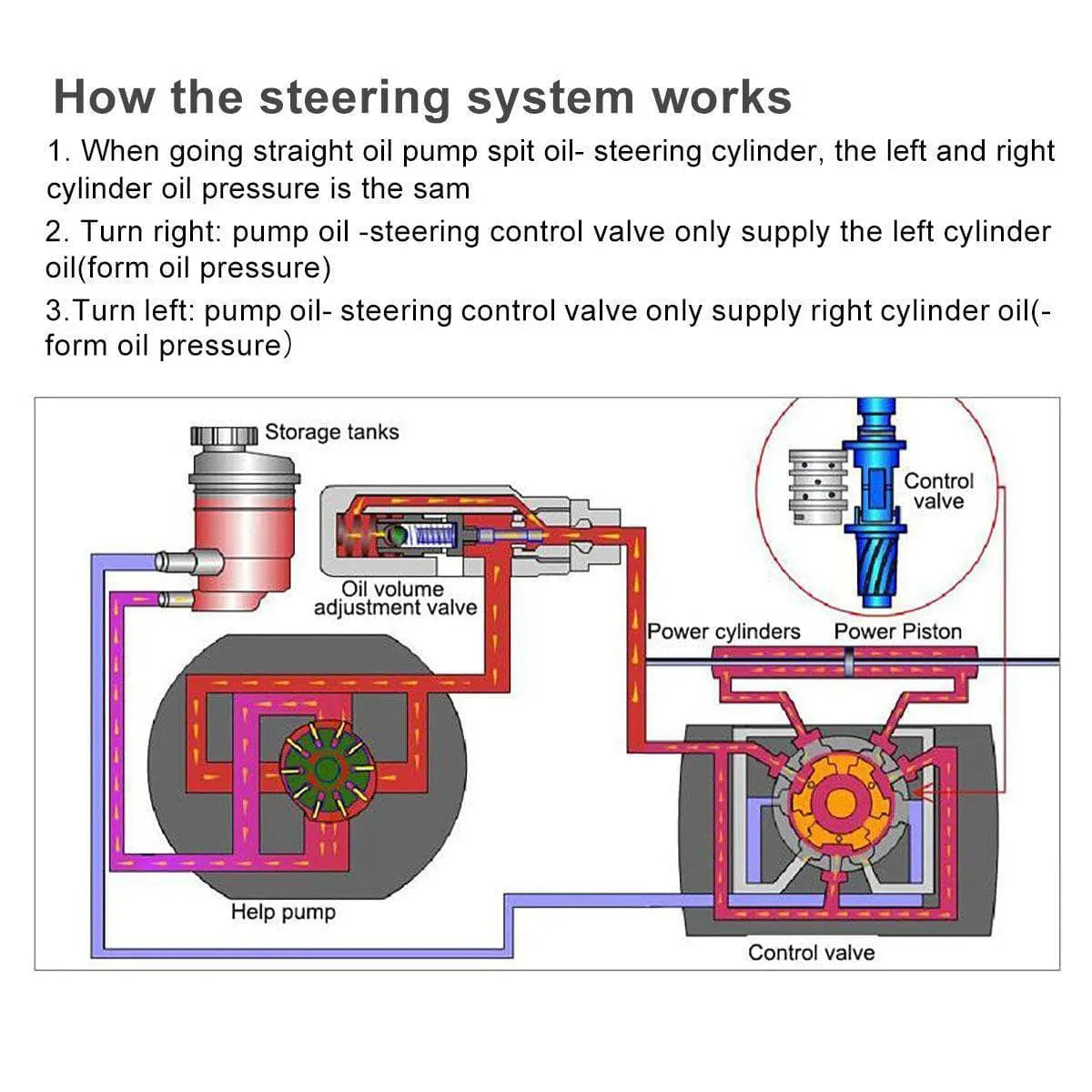 How the steering system works

1. When going straight oil pump spit oil- steering cylinder, the left and right cylinder oil pressure is the sam

2. Turn right: pump oil -steering control valve only supply the left cylinder oil(form oil pressure)

3.Turn left: pump oil- steering control valve only supply right cylinder oil(-form oil pressure)

Storage tanks

Control valve

Oil volume adjustment valve

Power cylinders

Power Piston

Help pump

Control valve