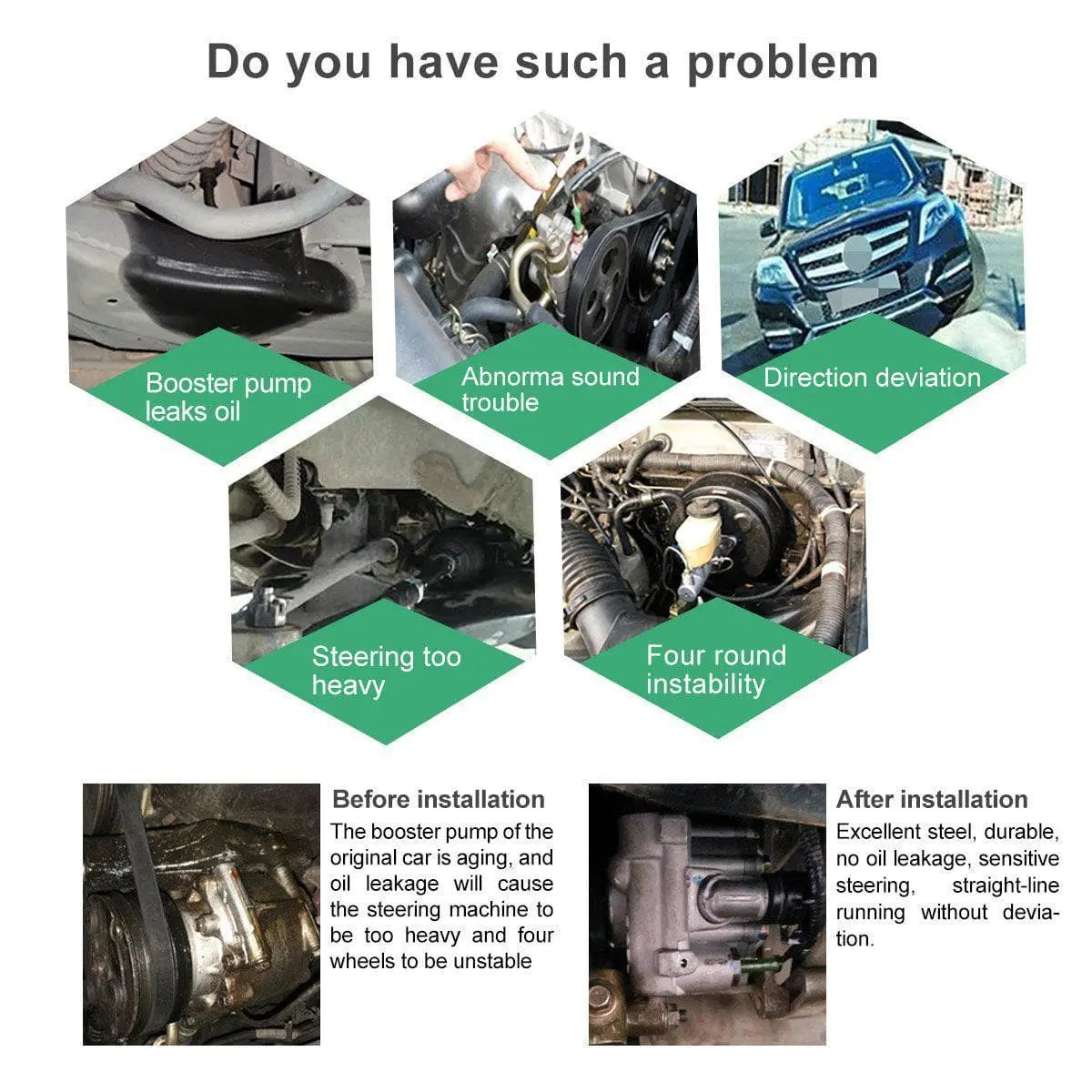 Do you have such a problem

Booster pump leaks oil

Abnorma sound trouble

Direction deviation

Steering too heavy

Four round instability

Before installation

The booster pump of the original car is aging, and oil leakage will cause the steering machine to be too heavy and four wheels to be unstable

After installation

Excellent steel, durable, no oil leakage, sensitive steering, straight-line running without deviation.