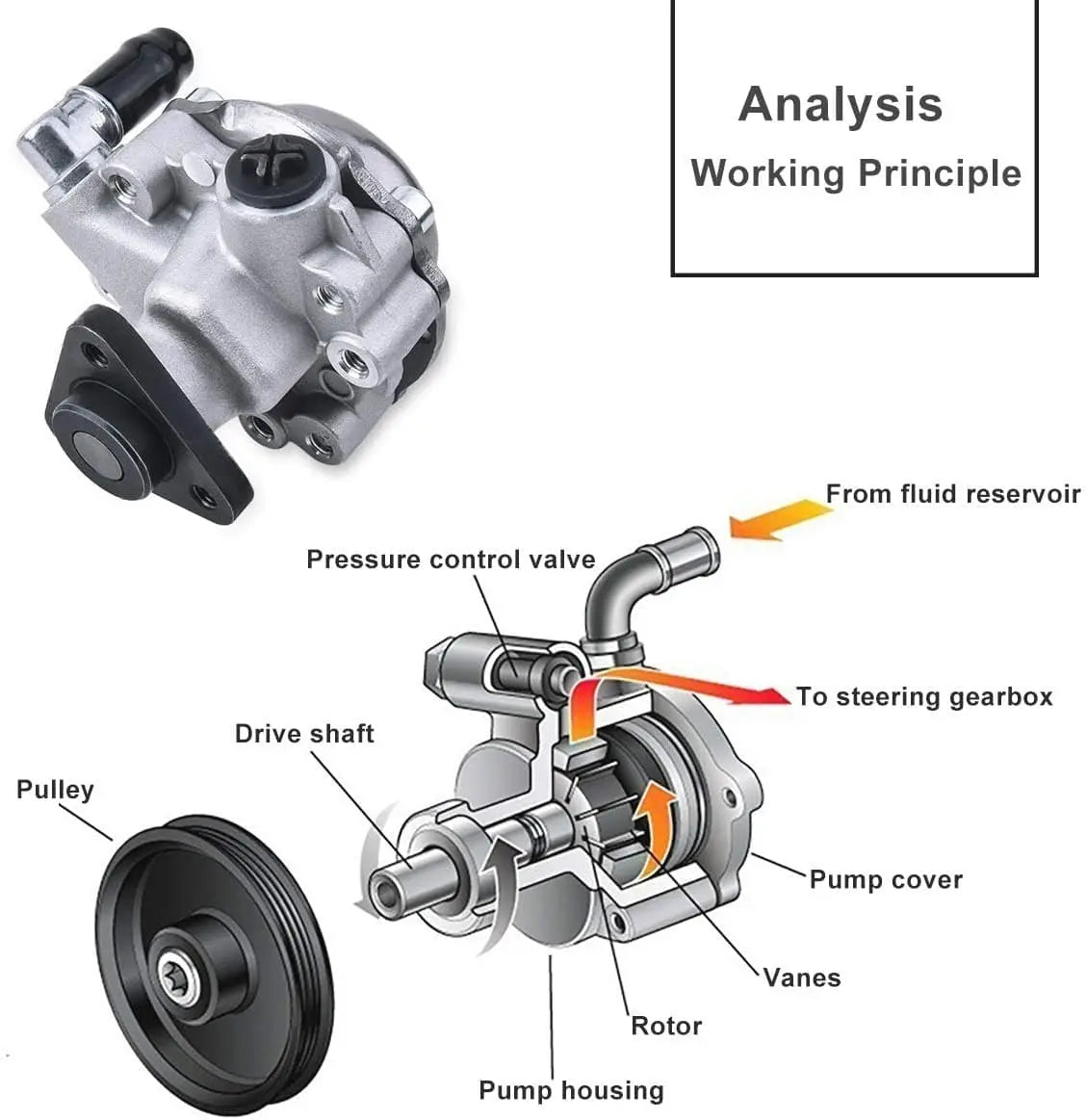 Analysis
Working Principle

From fluid reservoir
Pressure control valve
To steering gearbox
Drive shaft
Pulley
Pump cover
Vanes
Rotor
Pump housing