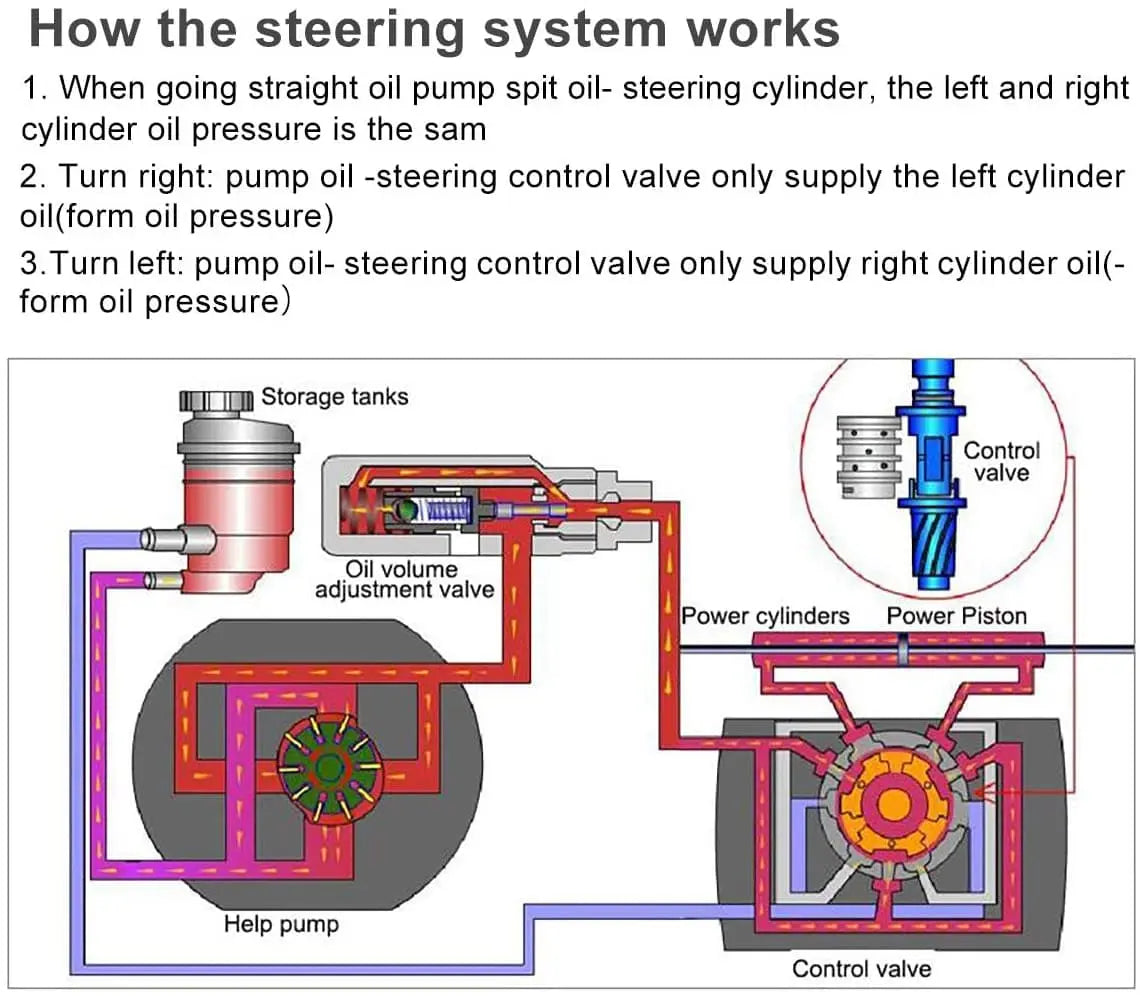 How the steering system works

1. When going straight oil pump spit oil- steering cylinder, the left and right cylinder oil pressure is the sam

2. Turn right: pump oil -steering control valve only supply the left cylinder oil(form oil pressure)

3.Turn left: pump oil- steering control valve only supply right cylinder oil(-form oil pressure)

Storage tanks

Control valve

Oil volume adjustment valve

Power cylinders

Power Piston

Help pump

Control valve