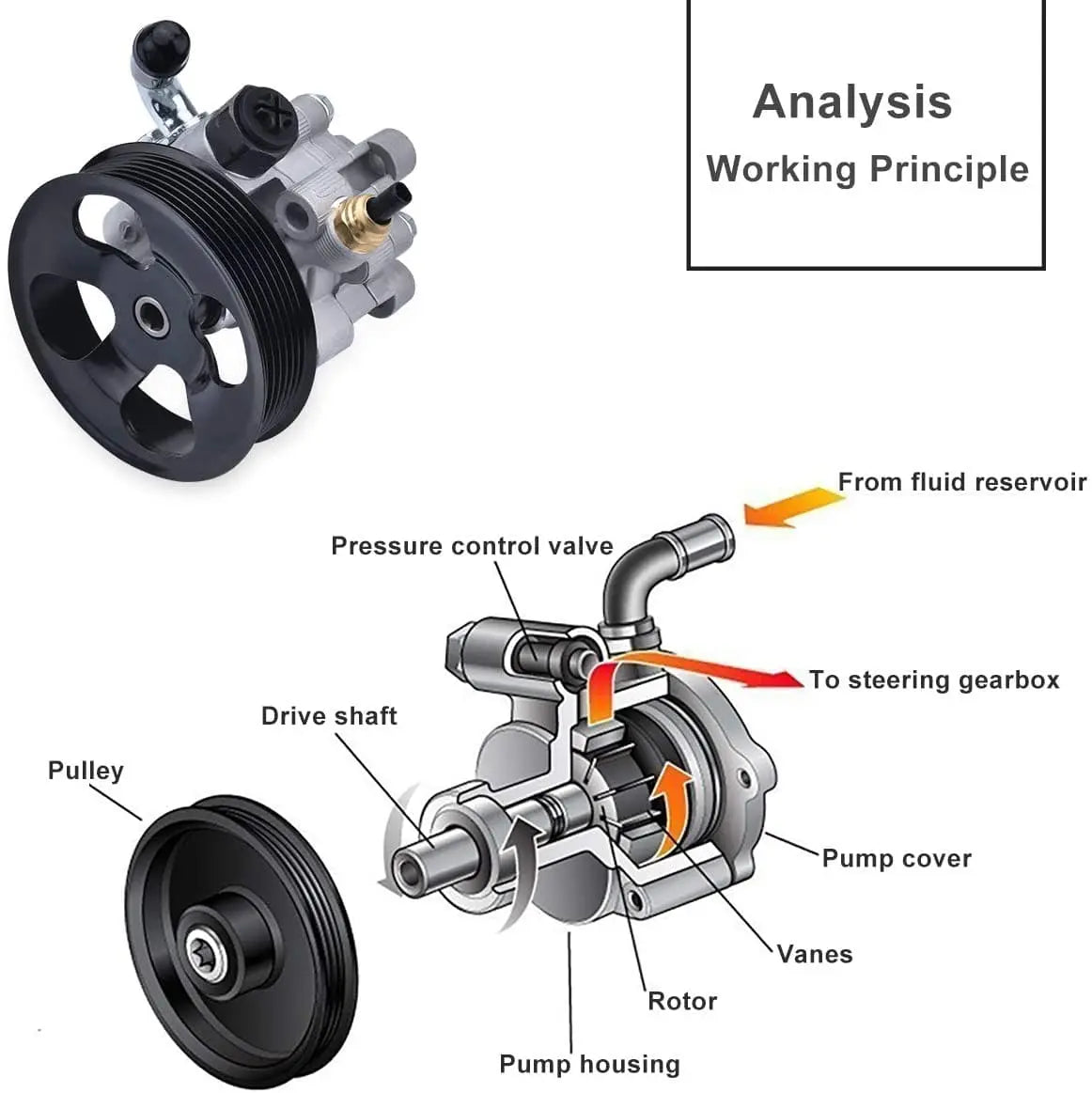 Analysis
Working Principle

From fluid reservoir
Pressure control valve
To steering gearbox
Drive shaft
Pulley
Pump cover
Vanes
Rotor
Pump housing