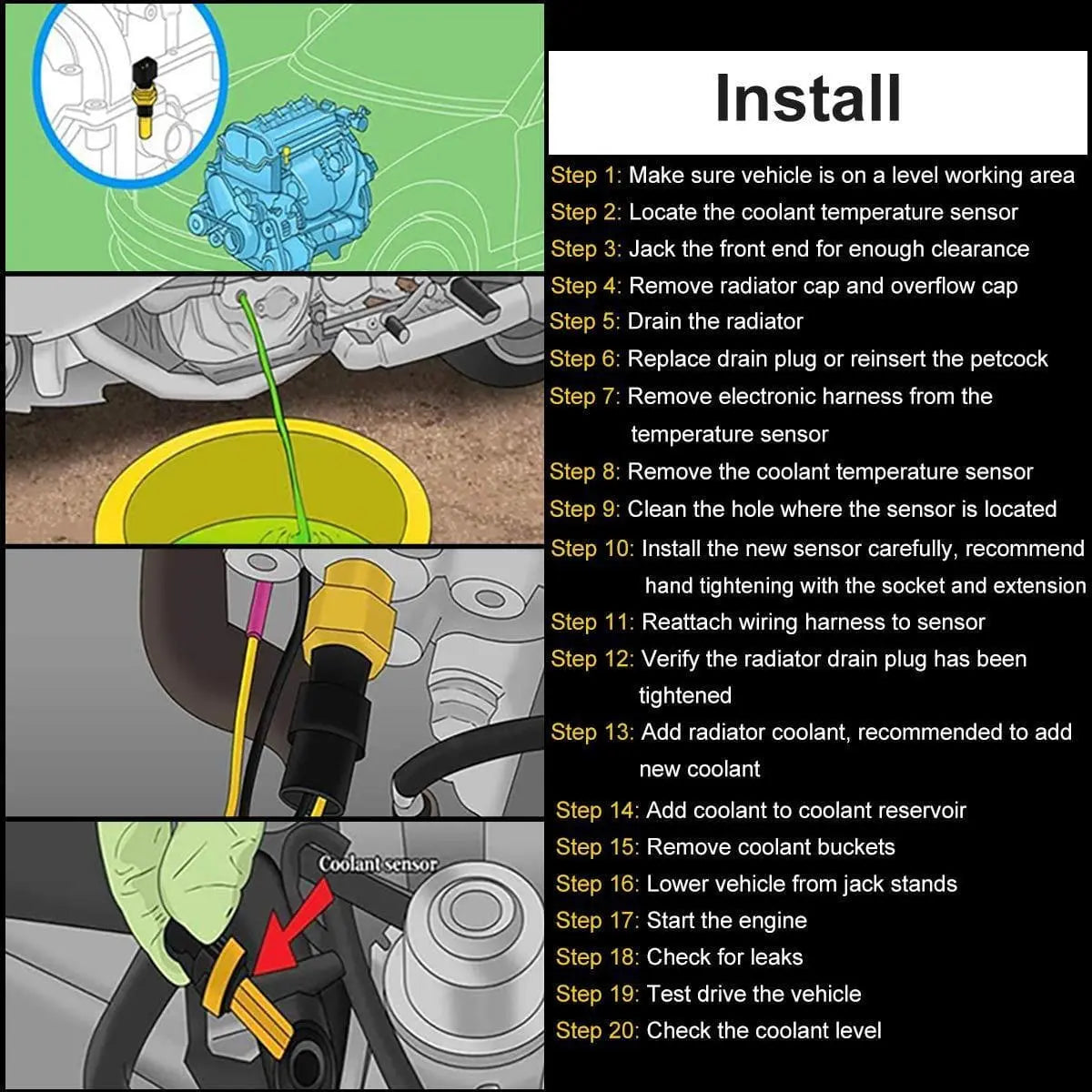 Coolant sensor

Install

Step 1: Make sure vehicle is on a level working area
Step 2: Locate the coolant temperature sensor
Step 3: Jack the front end for enough clearance
Step 4: Remove radiator cap and overflow cap
Step 5: Drain the radiator
Step 6: Replace drain plug or reinsert the petcock
Step 7: Remove electronic harness from the temperature sensor
Step 8: Remove the coolant temperature sensor
Step 9: Clean the hole where the sensor is located
Step 10: Install the new sensor carefully, recommend hand tightening with the socket and extension
Step 11: Reattach wiring harness to sensor
Step 12: Verify the radiator drain plug has been tightened
Step 13: Add radiator coolant, recommended to add new coolant
Step 14: Add coolant to coolant reservoir
Step 15: Remove coolant buckets
Step 16: Lower vehicle from jack stands
Step 17: Start the engine
Step 18: Check for leaks
Step 19: Test drive the vehicle
Step 20: Check the coolant level