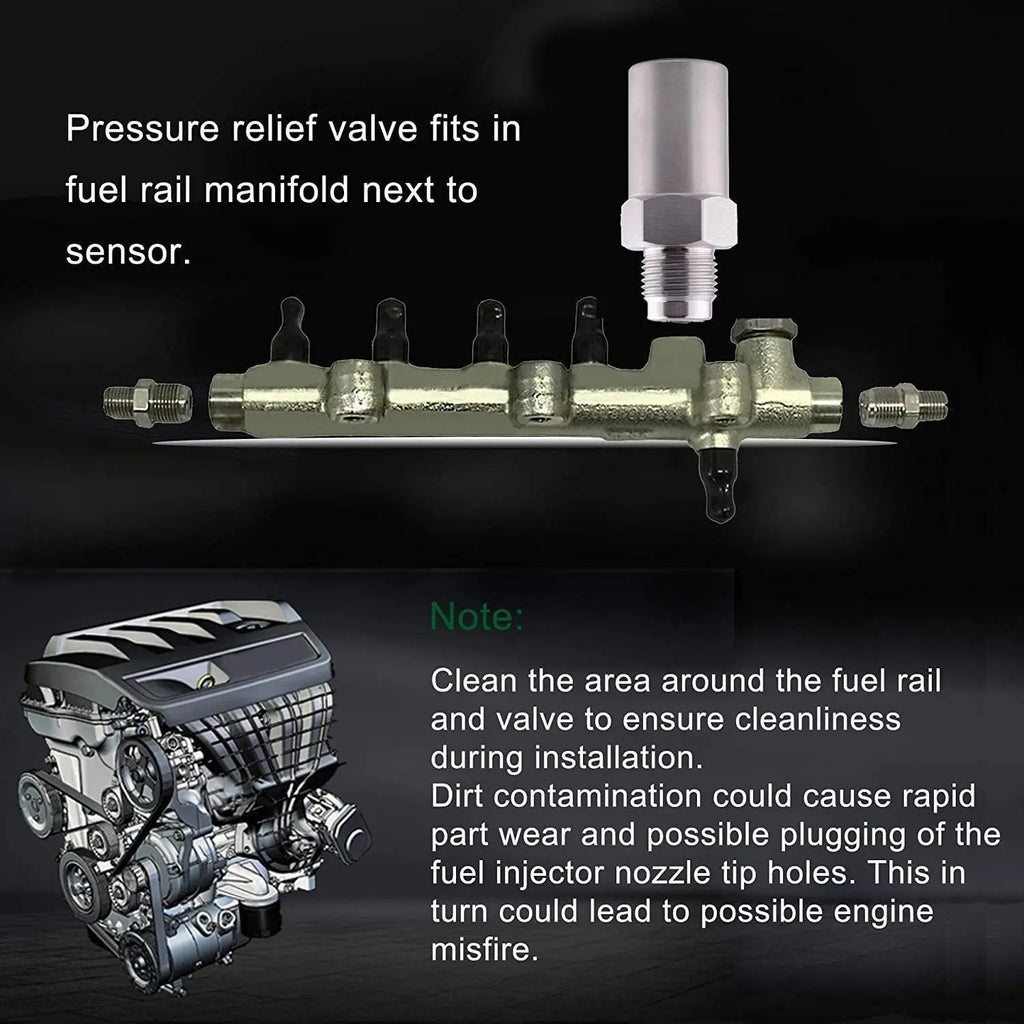 Pressure relief valve fits in fuel rail manifold next to sensor.

Note:

Clean the area around the fuel rail and valve to ensure cleanliness during installation.
Dirt contamination could cause rapid part wear and possible plugging of the fuel injector nozzle tip holes. This in turn could lead to possible engine misfire.