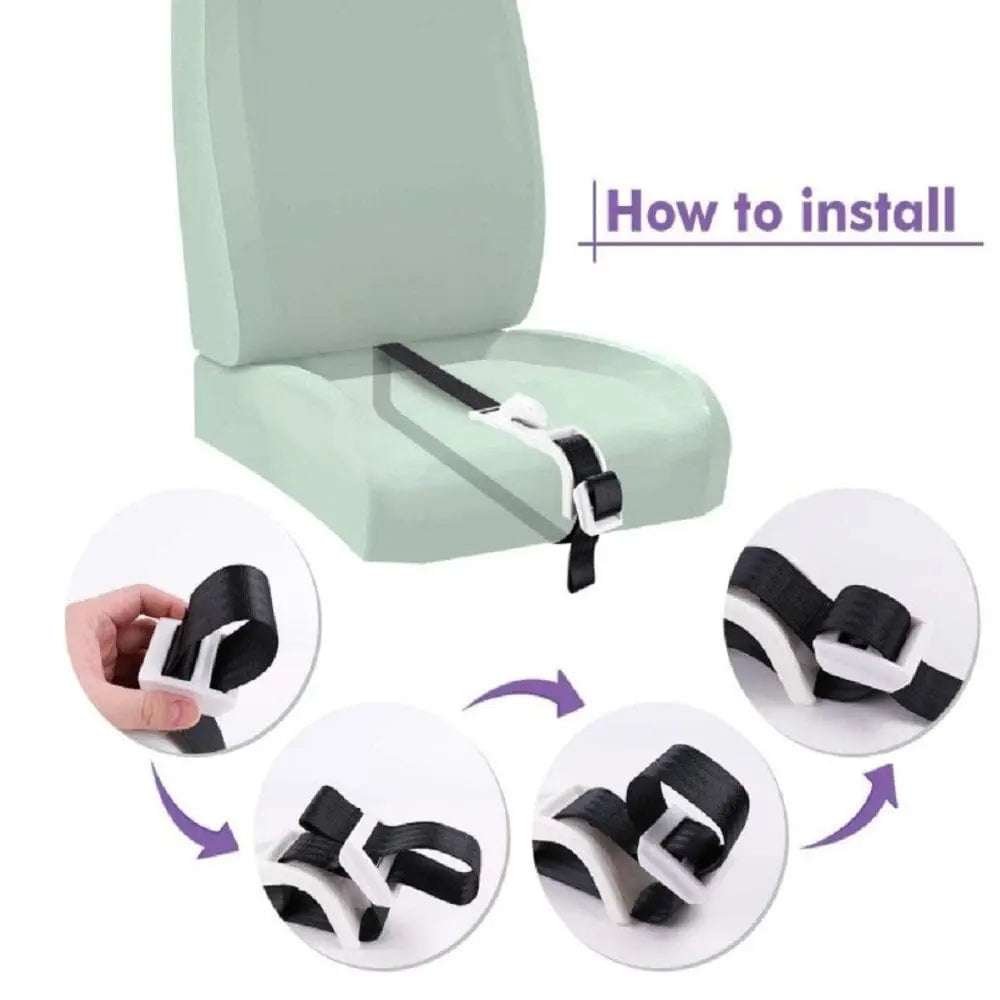 How to install