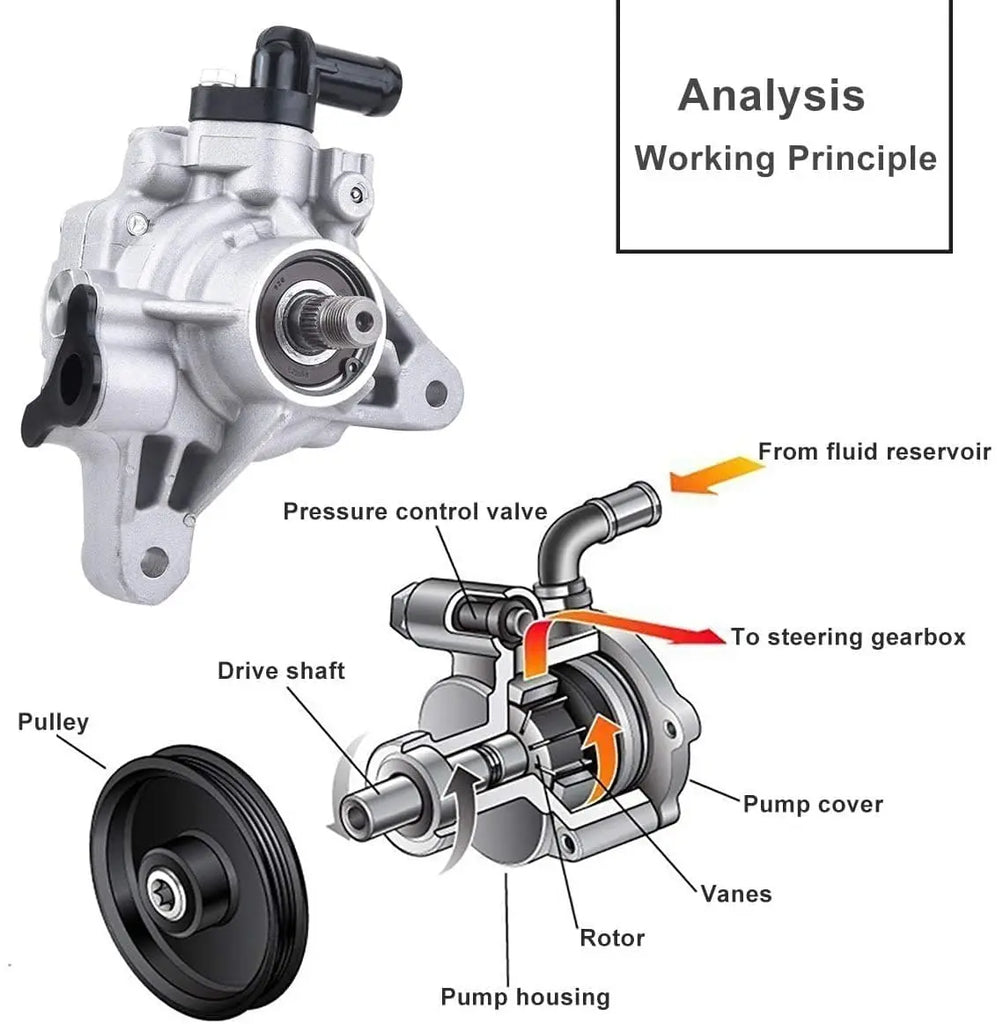 Analysis
Working Principle

From fluid reservoir

Pressure control valve

To steering gearbox

Drive shaft

Pulley

Pump cover

Vanes

Rotor

Pump housing