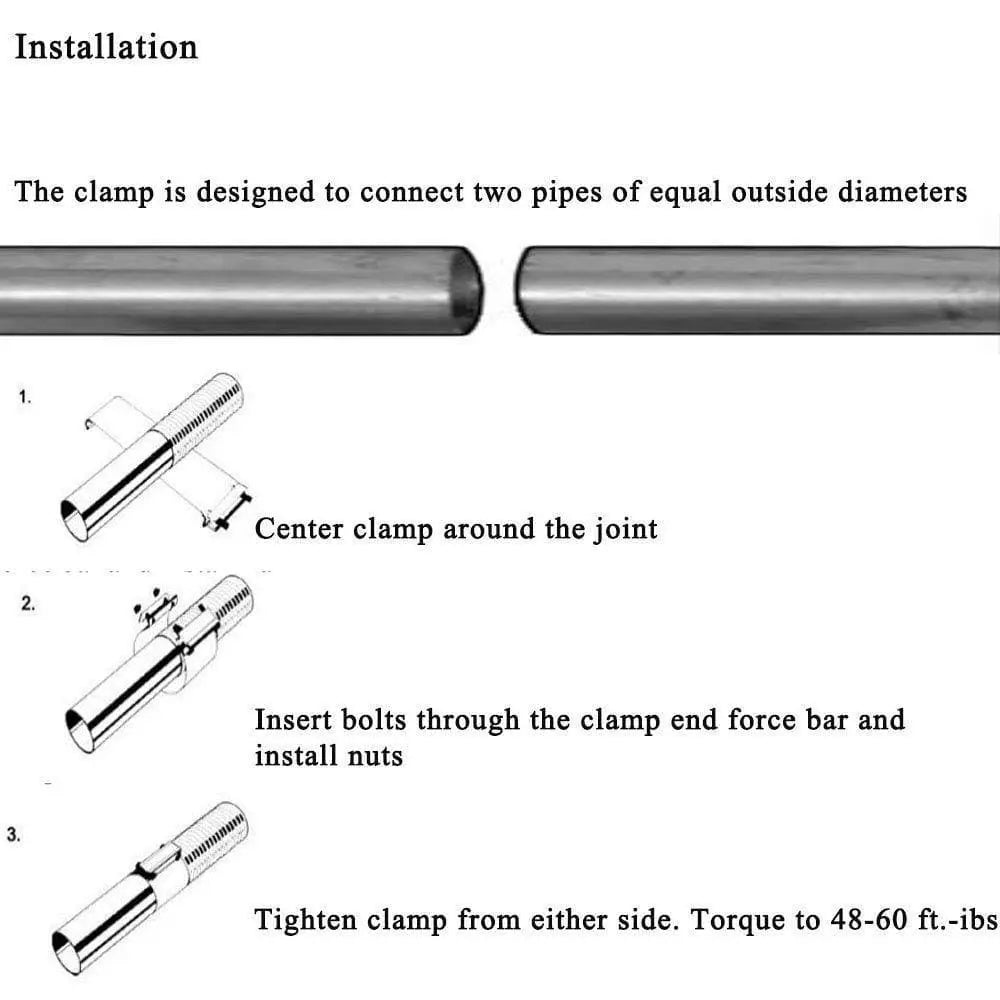 Installation

The clamp is designed to connect two pipes of equal outside diameters

1.

Center clamp around the joint

2.

Insert bolts through the clamp end force bar and install nuts

3.

Tighten clamp from either side. Torque to 48-60 ft.-ibs