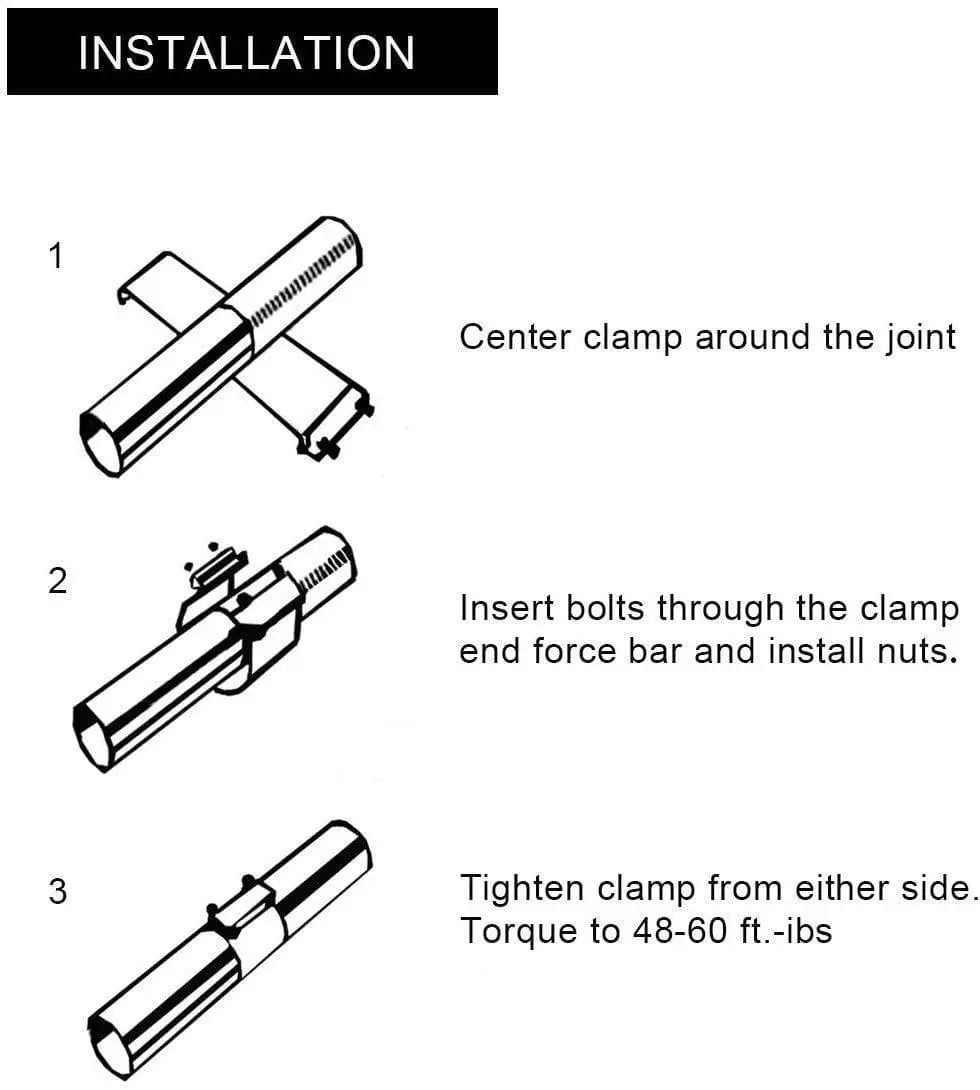 INSTALLATION

1

Center clamp around the joint

2

Insert bolts through the clamp end force bar and install nuts.

3

Tighten clamp from either side. Torque to 48-60 ft.-ibs