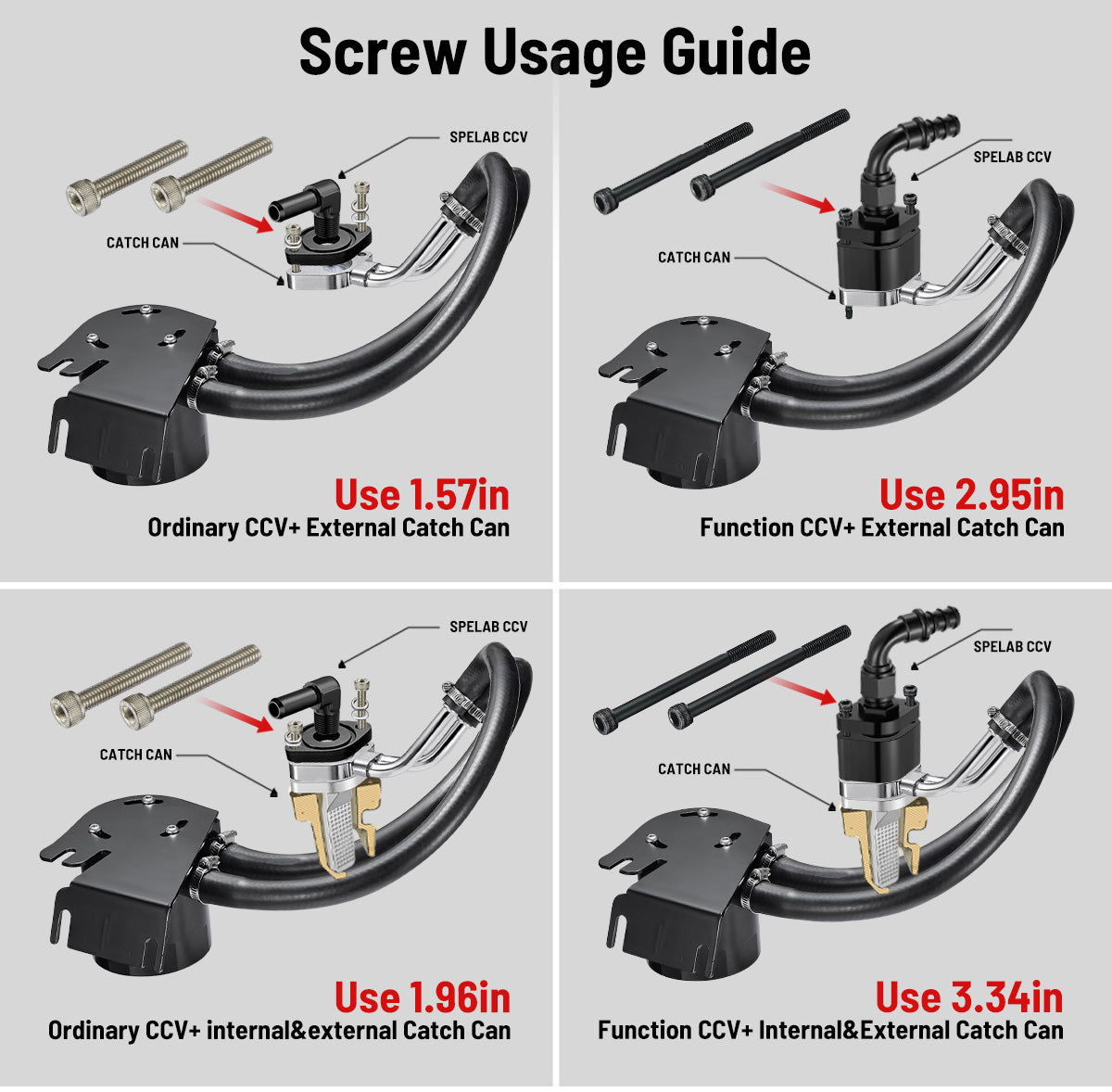 Screw Usage Guide

SPELAB CCV

CATCH CAN

Use 1.57in

Ordinary CCV+ External Catch Can

SPELAB CCV

CATCH CAN

Use 2.95in

Function CCV+ External Catch Can

SPELAB CCV

CATCH CAN

Use 1.96in

Ordinary CCV+ internal&external Catch Can

SPELAB CCV

CATCH CAN

Use 3.34in

Function CCV+ Internal&External Catch Can