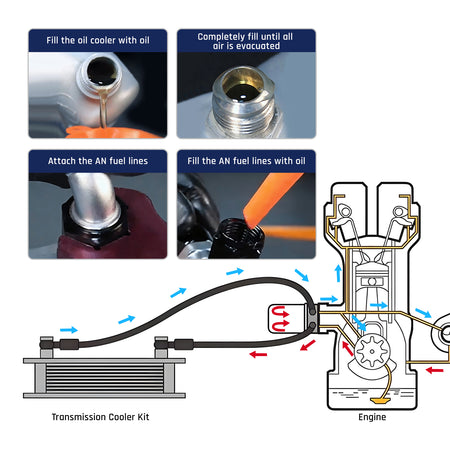 Fill the oil cooler with oil

Completely fill until all air is evacuated

Attach the AN fuel lines

Fill the AN fuel lines with oil

Transmission Cooler Kit

Engine