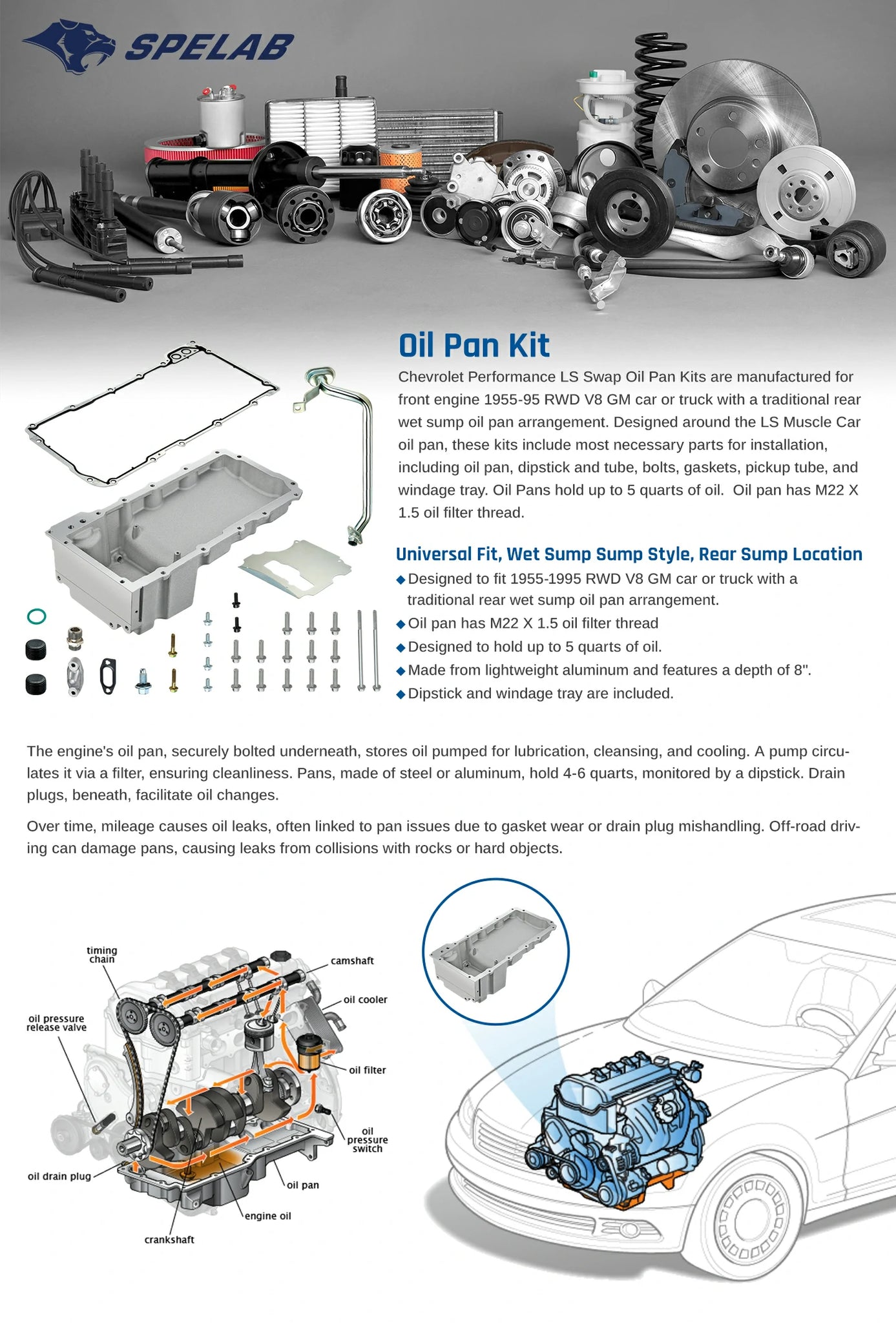 SPELAB

Oil Pan Kit

Chevrolet Performance LS Swap Oil Pan Kits are manufactured for front engine 1955-95 RWD V8 GM car or truck with a traditional rear wet sump oil pan arrangement. Designed around the LS Muscle Car oil pan, these kits include most necessary parts for installation, including oil pan, dipstick and tube, bolts, gaskets, pickup tube, and windage tray. Oil Pans hold up to 5 quarts of oil. Oil pan has M22 X 1.5 oil filter thread.

Universal Fit, Wet Sump Sump Style, Rear Sump Location

◆ Designed to fit 1955-1995 RWD V8 GM car or truck with a traditional rear wet sump oil pan arrangement.
◆ Oil pan has M22 X 1.5 oil filter thread
◆ Designed to hold up to 5 quarts of oil.
◆ Made from lightweight aluminum and features a depth of 8".
◆ Dipstick and windage tray are included.

The engine's oil pan, securely bolted underneath, stores oil pumped for lubrication, cleansing, and cooling. A pump circulates it via a filter, ensuring cleanliness. Pans, made of steel or aluminum, hold 4-6 quarts, monitored by a dipstick. Drain plugs, beneath, facilitate oil changes.

Over time, mileage causes oil leaks, often linked to pan issues due to gasket wear or drain plug mishandling. Off-road driving can damage pans, causing leaks from collisions with rocks or hard objects.

timing chain
camshaft
oil cooler
oil pressure release valve
oil filter
oil pressure switch
oil drain plug
oil pan
engine oil
crankshaft