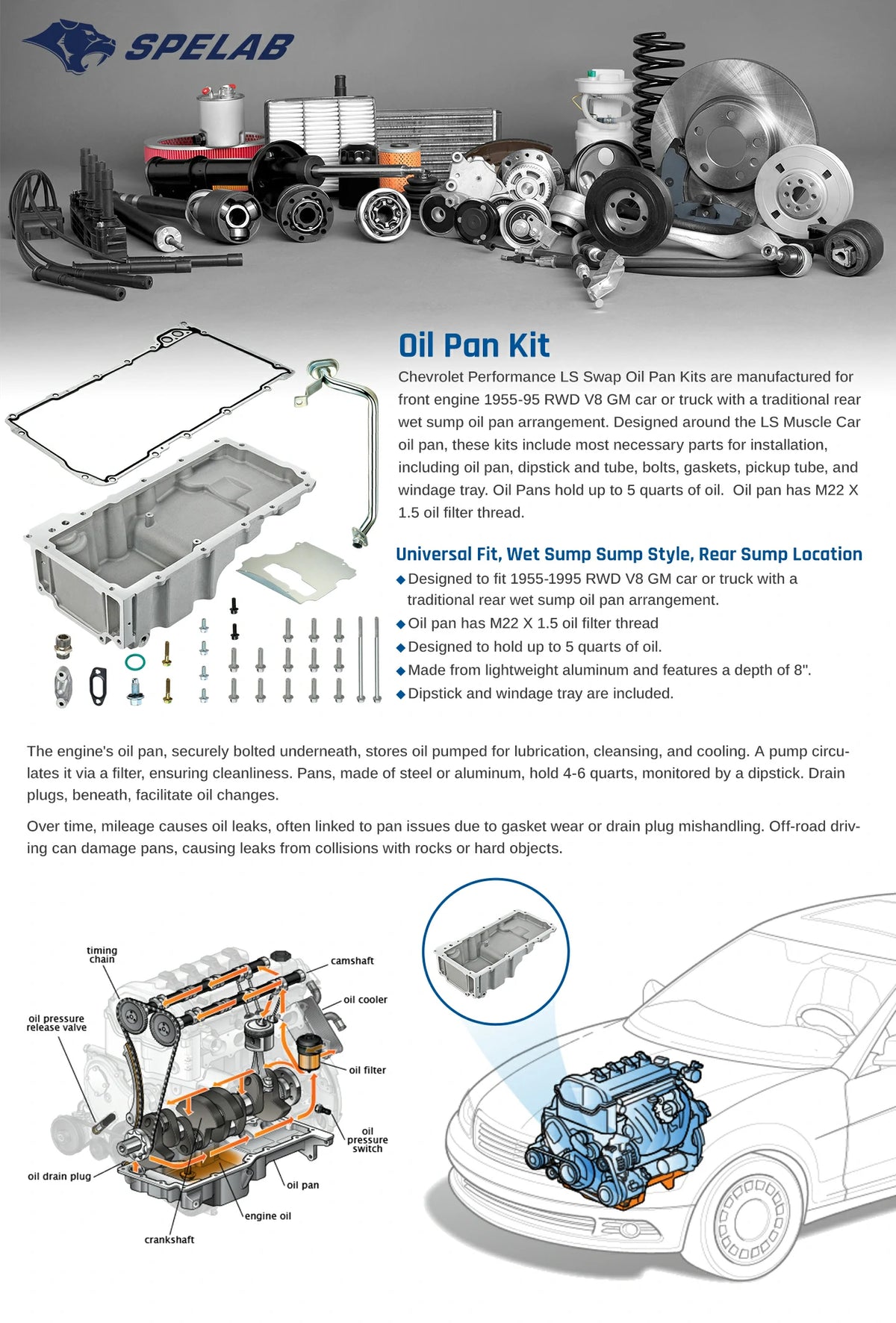 SPELAB

Oil Pan Kit

Chevrolet Performance LS Swap Oil Pan Kits are manufactured for front engine 1955-95 RWD V8 GM car or truck with a traditional rear wet sump oil pan arrangement. Designed around the LS Muscle Car oil pan, these kits include most necessary parts for installation, including oil pan, dipstick and tube, bolts, gaskets, pickup tube, and windage tray. Oil Pans hold up to 5 quarts of oil. Oil pan has M22 X 1.5 oil filter thread.

Universal Fit, Wet Sump Sump Style, Rear Sump Location

◆ Designed to fit 1955-1995 RWD V8 GM car or truck with a traditional rear wet sump oil pan arrangement.
◆ Oil pan has M22 X 1.5 oil filter thread
◆ Designed to hold up to 5 quarts of oil.
◆ Made from lightweight aluminum and features a depth of 8".
◆ Dipstick and windage tray are included.

The engine's oil pan, securely bolted underneath, stores oil pumped for lubrication, cleansing, and cooling. A pump circulates it via a filter, ensuring cleanliness. Pans, made of steel or aluminum, hold 4-6 quarts, monitored by a dipstick. Drain plugs, beneath, facilitate oil changes.

Over time, mileage causes oil leaks, often linked to pan issues due to gasket wear or drain plug mishandling. Off-road driving can damage pans, causing leaks from collisions with rocks or hard objects.

timing chain
camshaft
oil cooler
oil pressure release valve
oil filter
oil pressure switch
oil drain plug
oil pan
engine oil
crankshaft