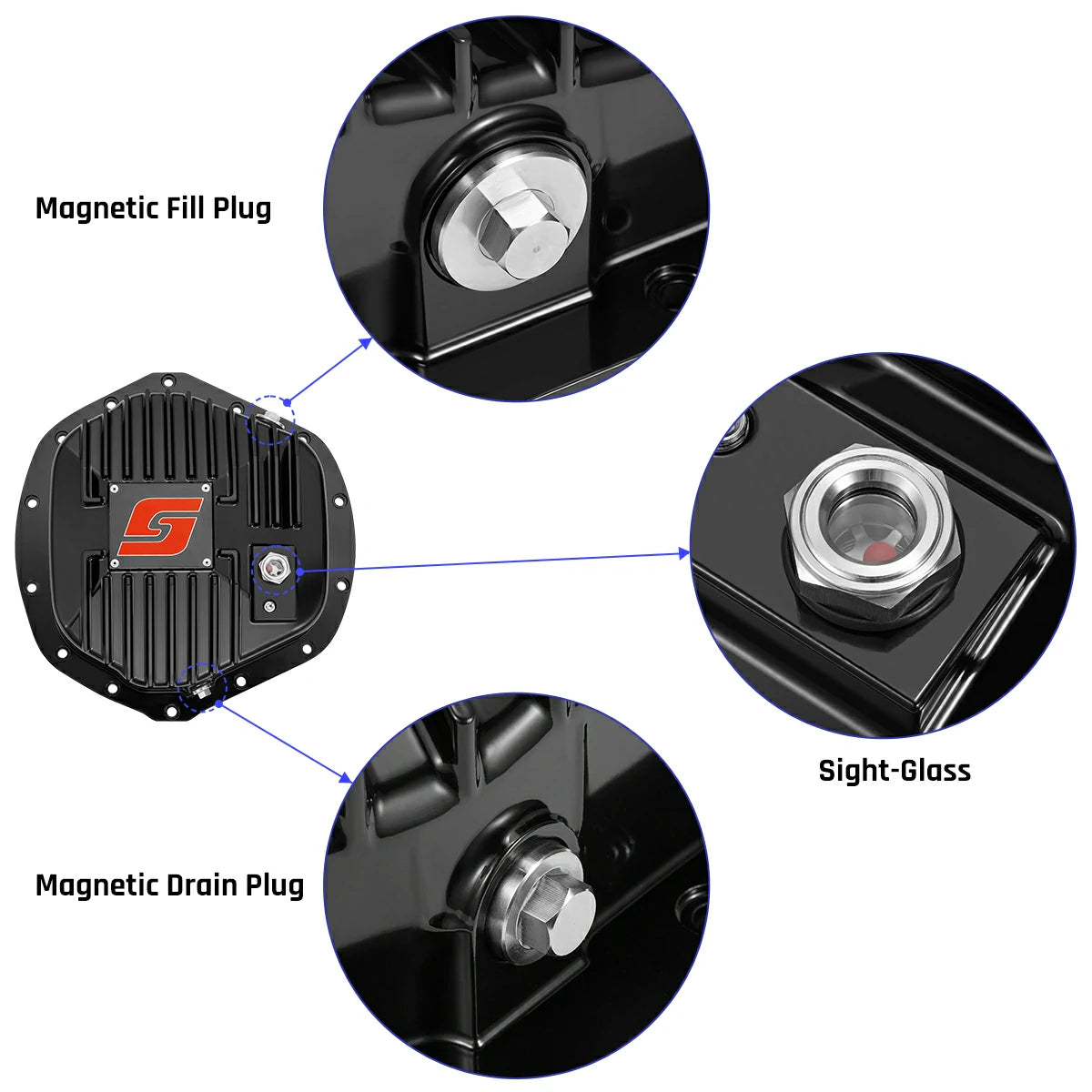 Magnetic Fill Plug

S

Sight-Glass

Magnetic Drain Plug