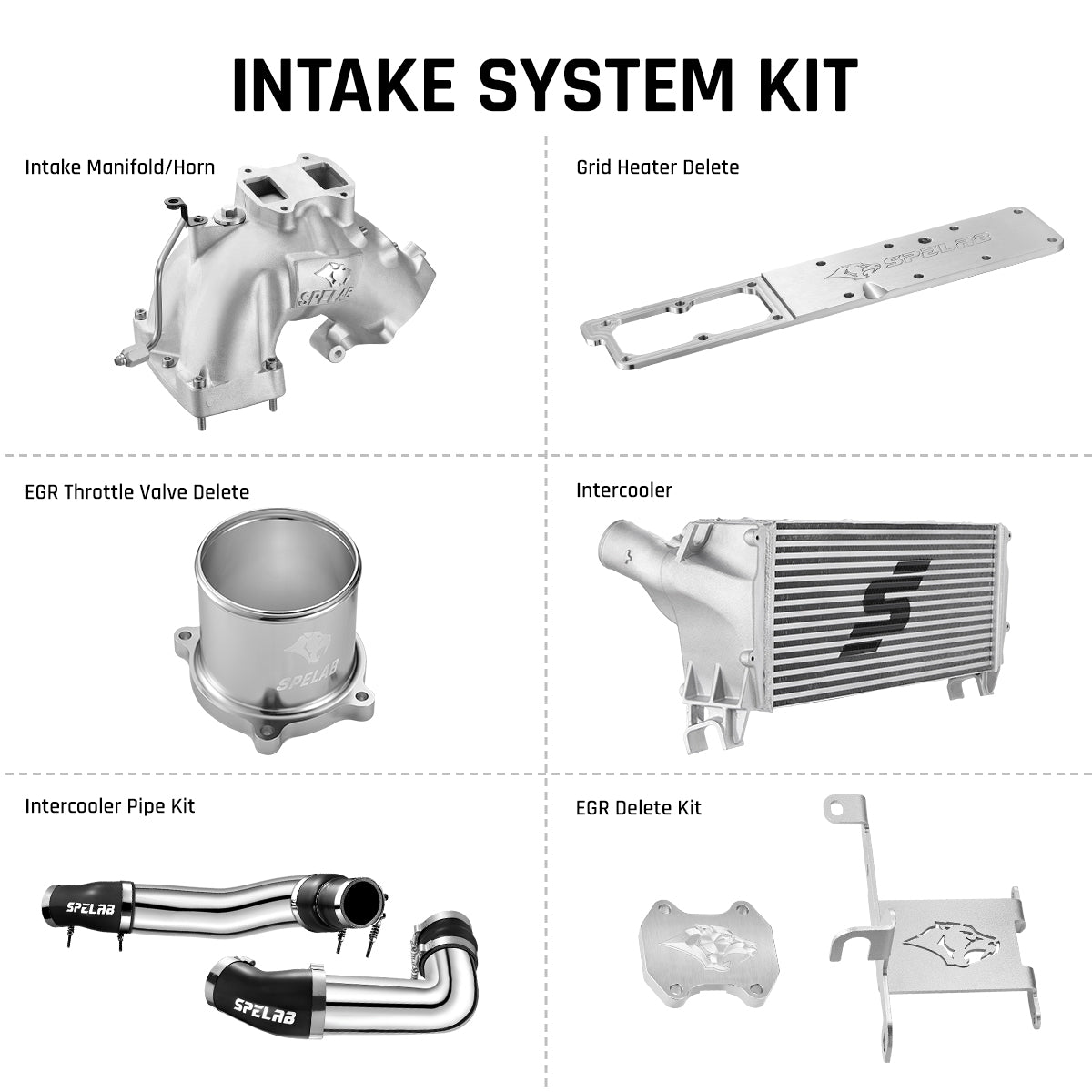 INTAKE SYSTEM KIT

Intake Manifold/Horn

SPELAB

Grid Heater Delete

SPELAB

EGR Throttle Valve Delete

SPELAB

Intercooler

S

Intercooler Pipe Kit

SPELAB

SPELAB

EGR Delete Kit