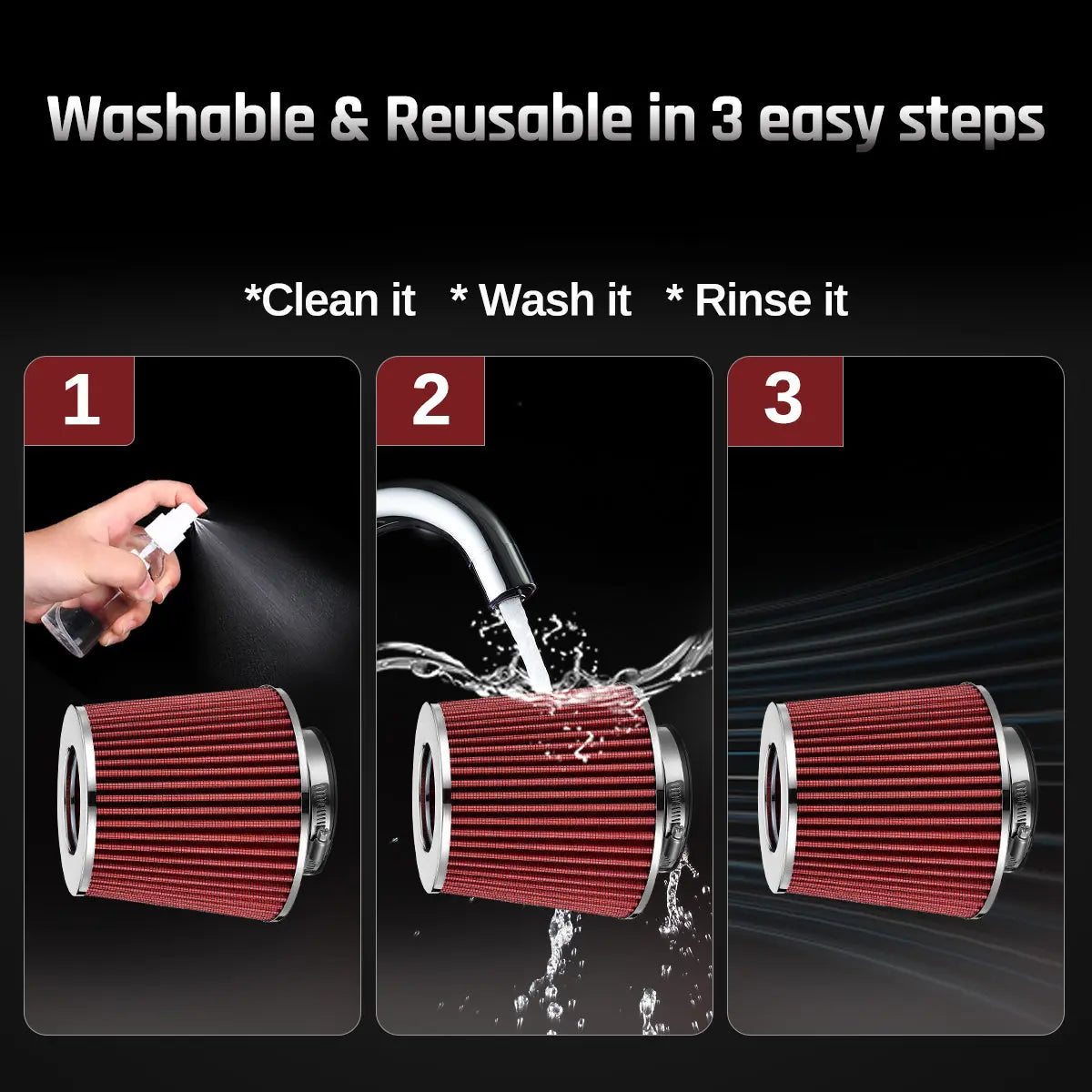 Washable & Reusable in 3 easy steps

*Clean it * Wash it * Rinse it

1

2

3