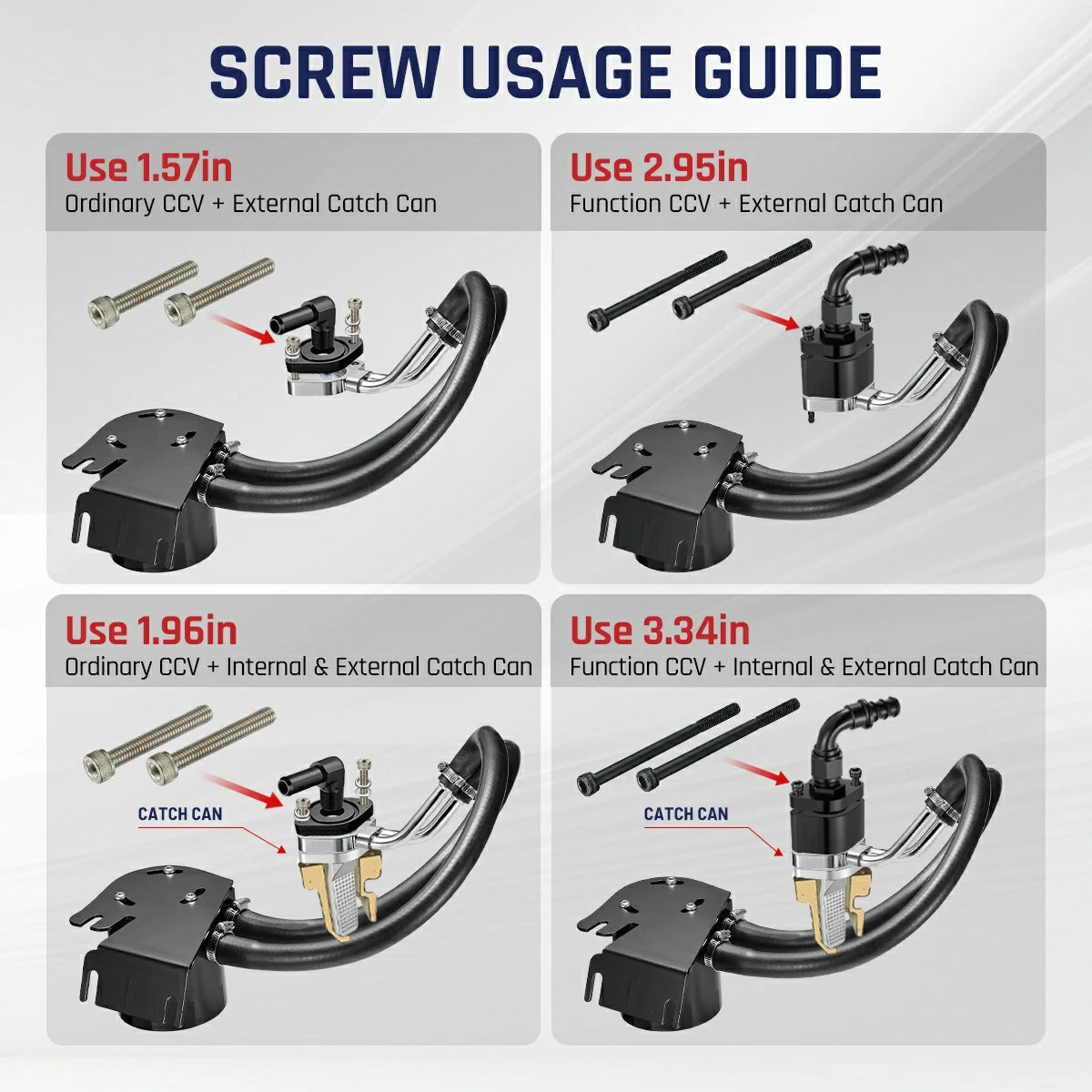 SCREW USAGE GUIDE

Use 1.57in
Ordinary CCV + External Catch Can

Use 2.95in
Function CCV + External Catch Can

Use 1.96in
Ordinary CCV + Internal & External Catch Can

CATCH CAN

Use 3.34in
Function CCV + Internal & External Catch Can

CATCH CAN