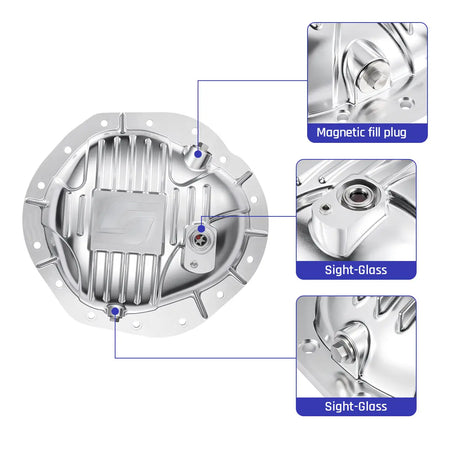 Magnetic fill plug

Sight-Glass

Sight-Glass