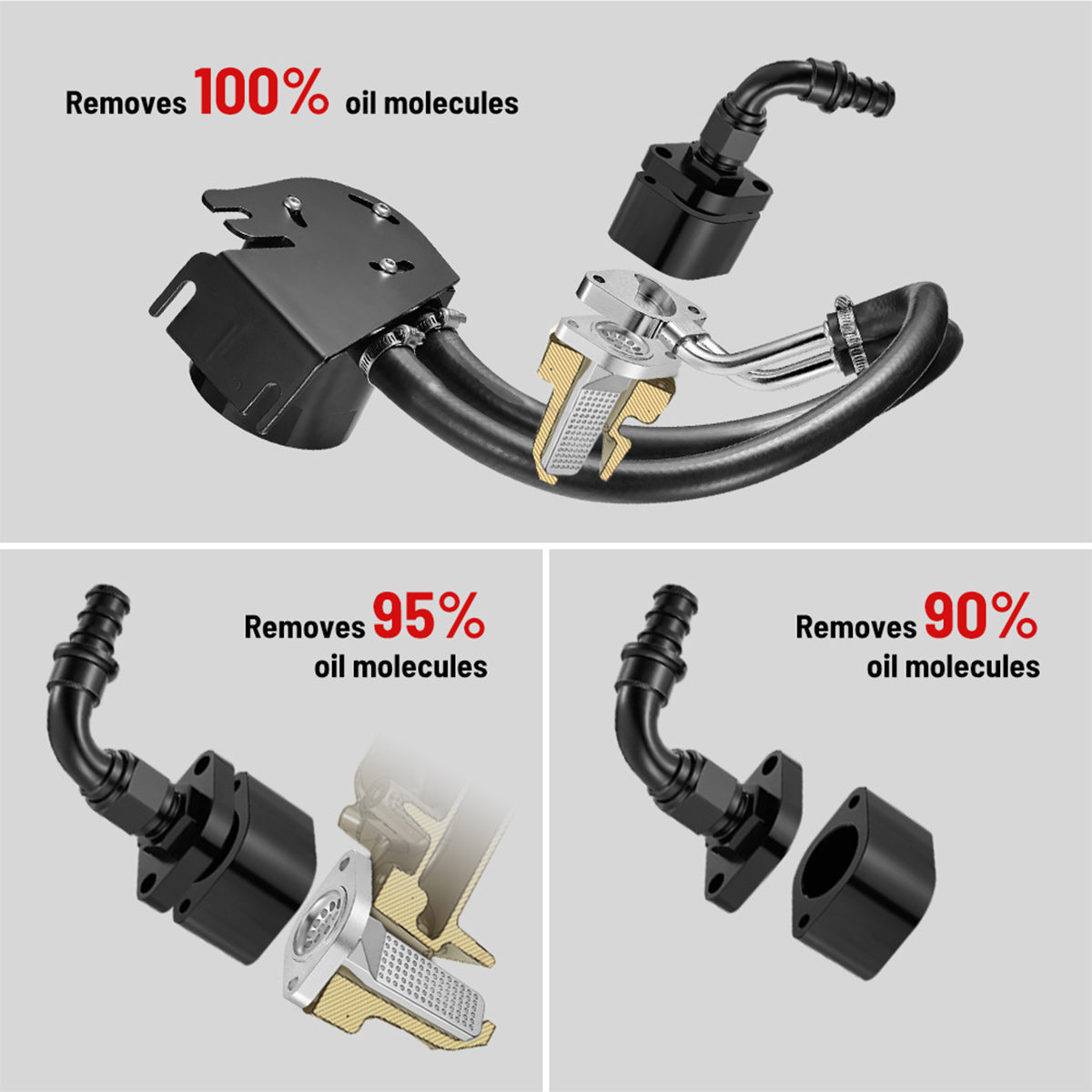 Removes 100% oil molecules

Removes 95% oil molecules

Removes 90% oil molecules