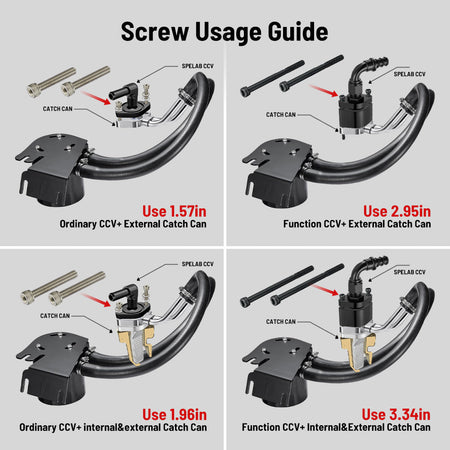 Screw Usage Guide

SPELAB CCV
CATCH CAN
Use 1.57in
Ordinary CCV+ External Catch Can

SPELAB CCV
CATCH CAN
Use 2.95in
Function CCV+ External Catch Can

SPELAB CCV
CATCH CAN
Use 1.96in
Ordinary CCV+ internal&external Catch Can

SPELAB CCV
CATCH CAN
Use 3.34in
Function CCV+ Internal&External Catch Can