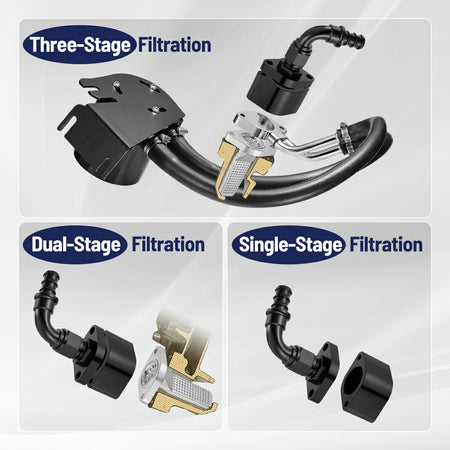 Three-Stage Filtration

Dual-Stage Filtration

Single-Stage Filtration