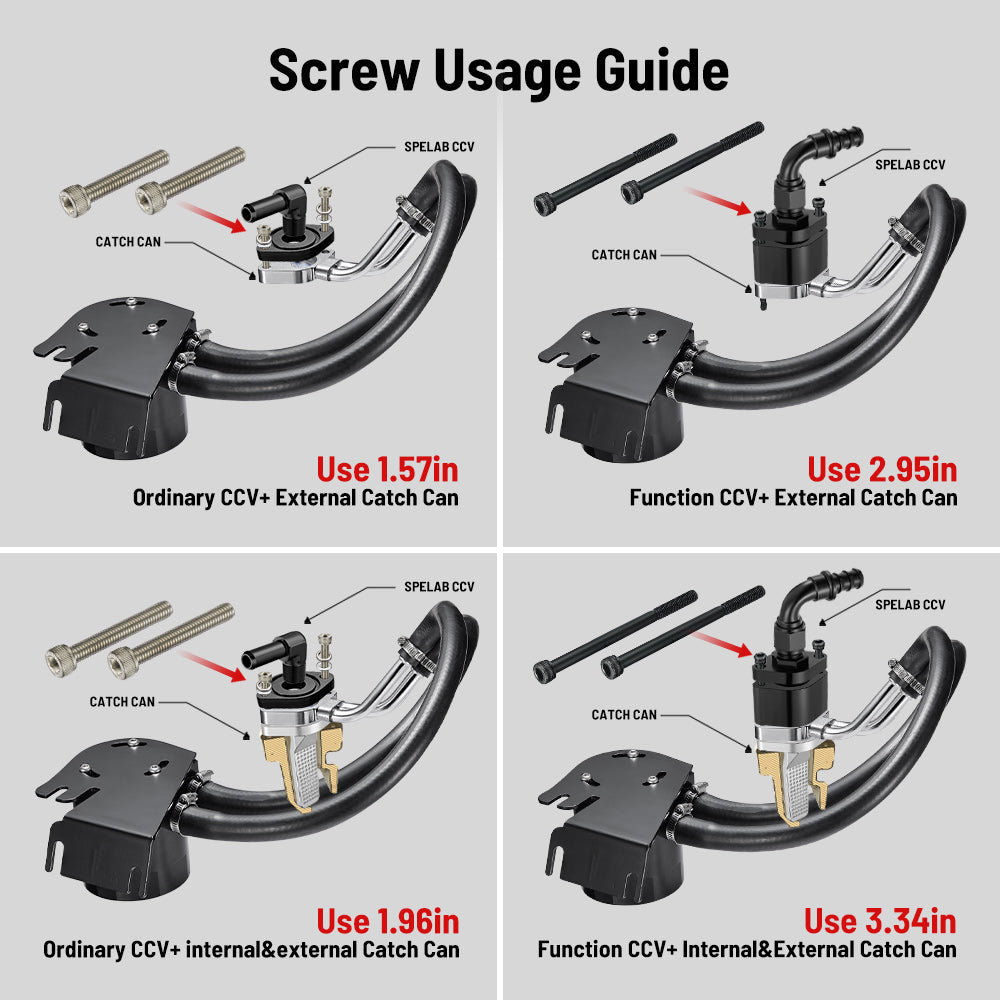 Screw Usage Guide

SPELAB CCV

CATCH CAN

Use 1.57in

Ordinary CCV+ External Catch Can

SPELAB CCV

CATCH CAN

Use 2.95in

Function CCV+ External Catch Can

SPELAB CCV

CATCH CAN

Use 1.96in

Ordinary CCV+ internal&external Catch Can

SPELAB CCV

CATCH CAN

Use 3.34in

Function CCV+ Internal&External Catch Can