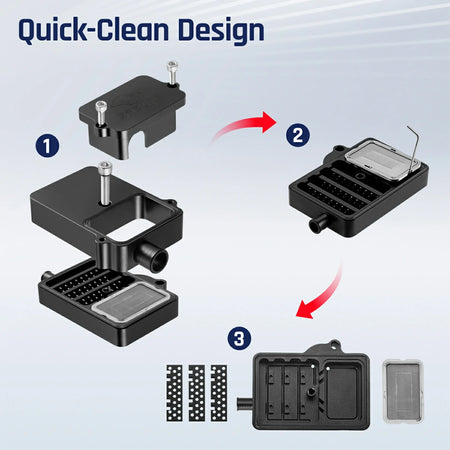 Quick-Clean Design

1

2

3